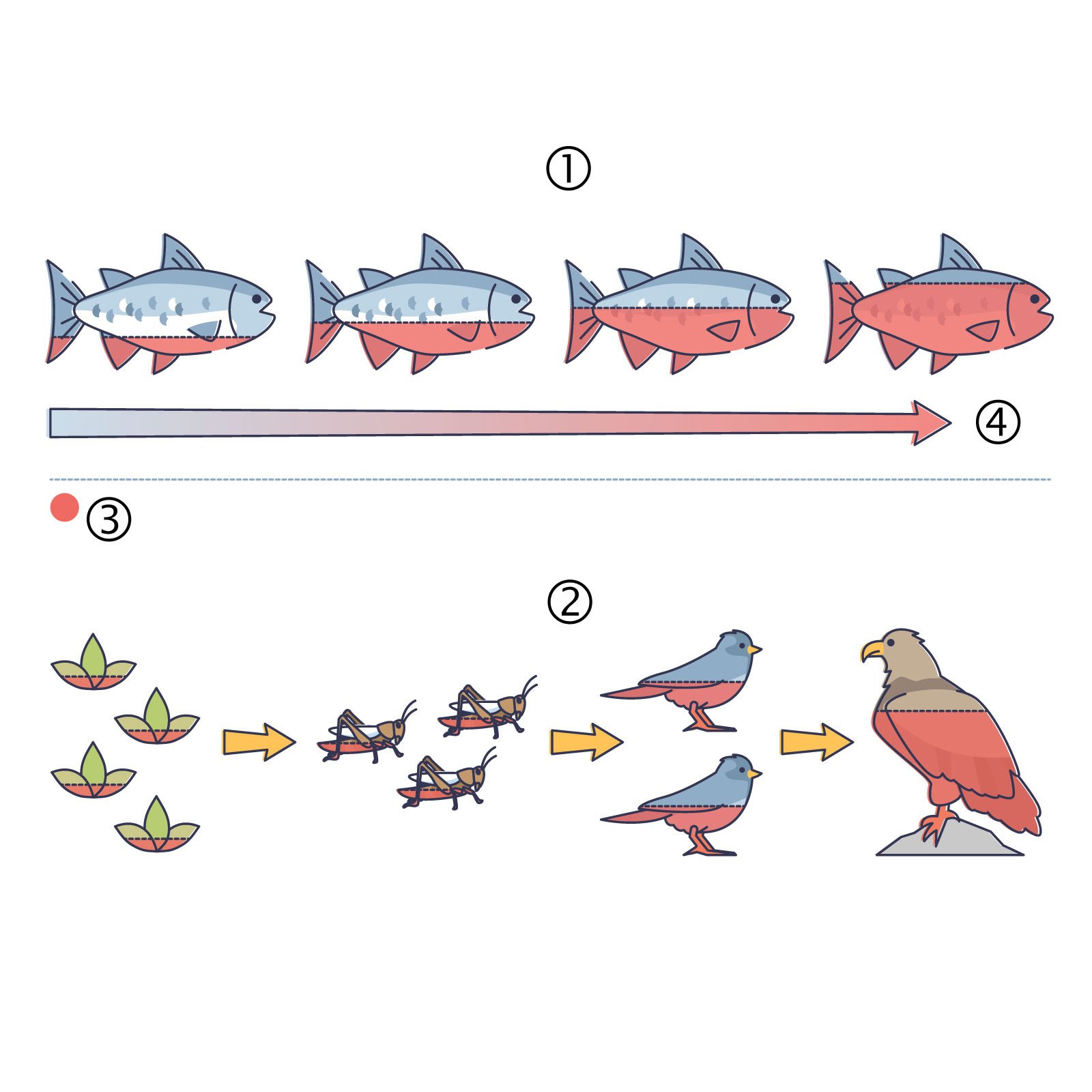 ①

④

③

②